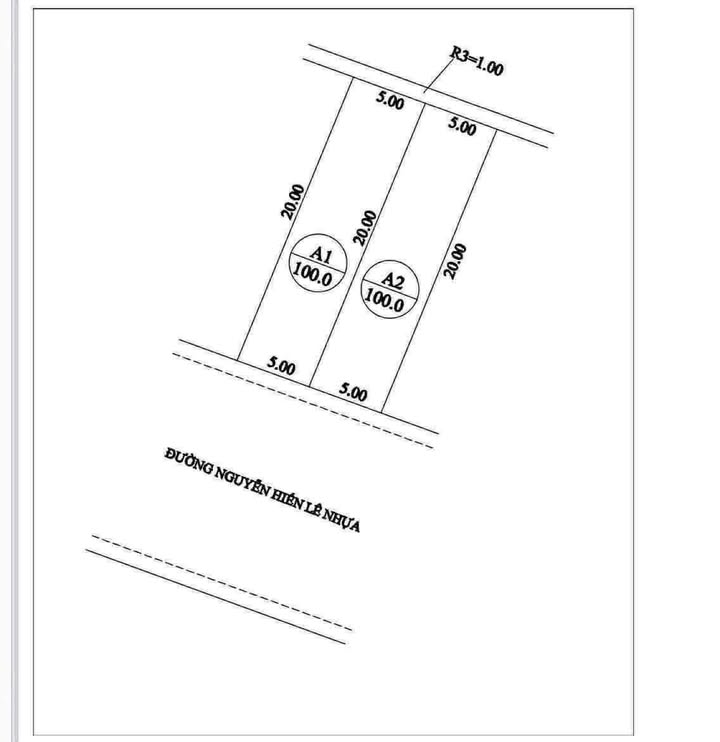 R3=1.00

5.00

5.00

20.00

20.00

20.00

A1
100.0

A2
100.0

5.00

5.00

ĐƯỜNG NGUYỄN HIẾN LÊ NHỰA