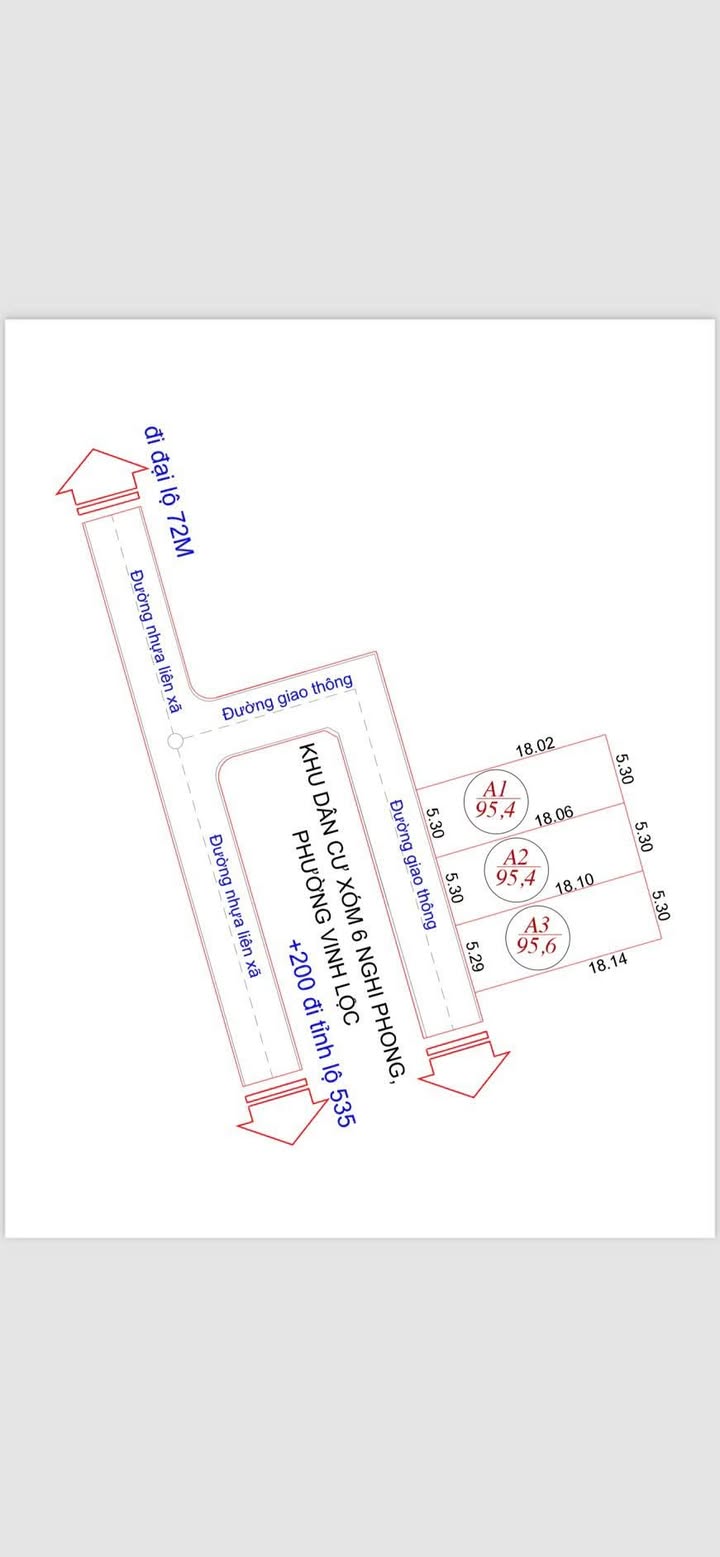 đi đại lộ 72M

Đường nhựa liên xã

Đường giao thông

Đường nhựa liên xã

KHU DÂN CƯ XÓM 6 NGHI PHONG, PHƯỜNG VINH LỘC

+200 đi tỉnh lộ 535

Đường giao thông

18.02
5.30
A1
95,4
5.30
18.06
5.30
A2
95,4
5.30
18.10
5.30
A3
95,6
5.29
18.14